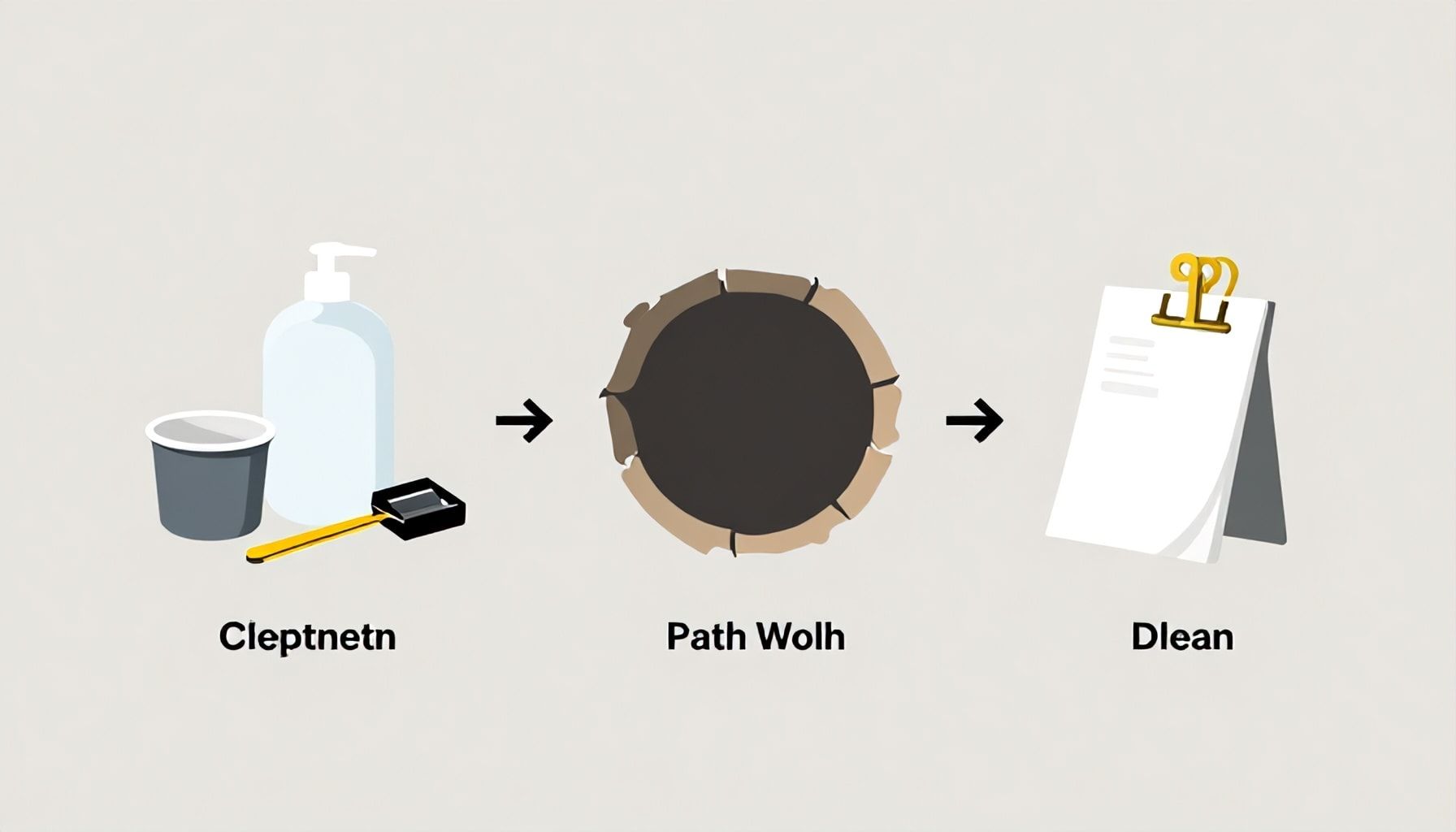 Cleptnetn

Path Wolh

Dlean