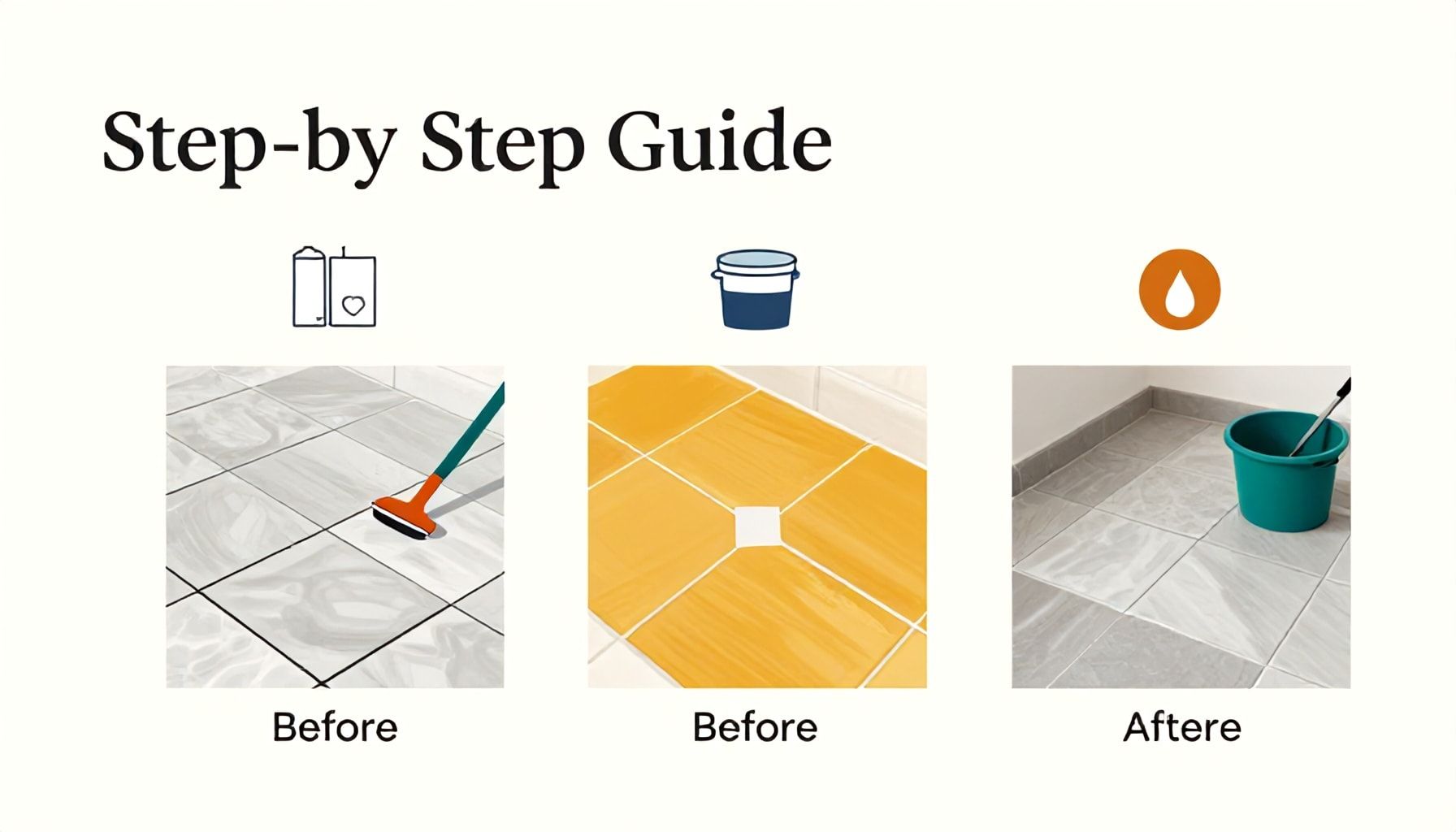 Step-by Step Guide

Before

Before

Aftere